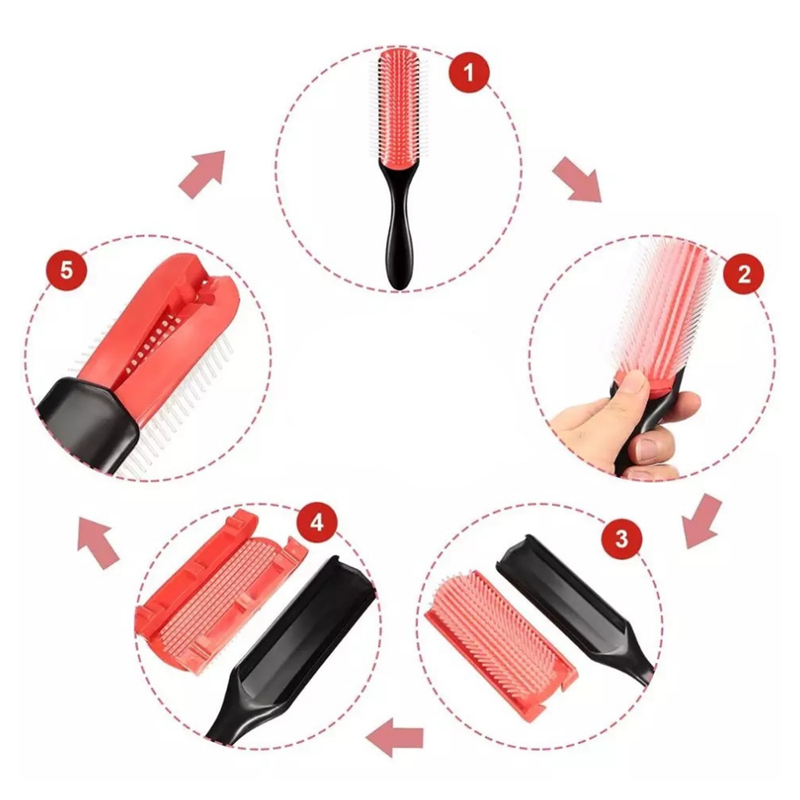 1

2

3

4

5